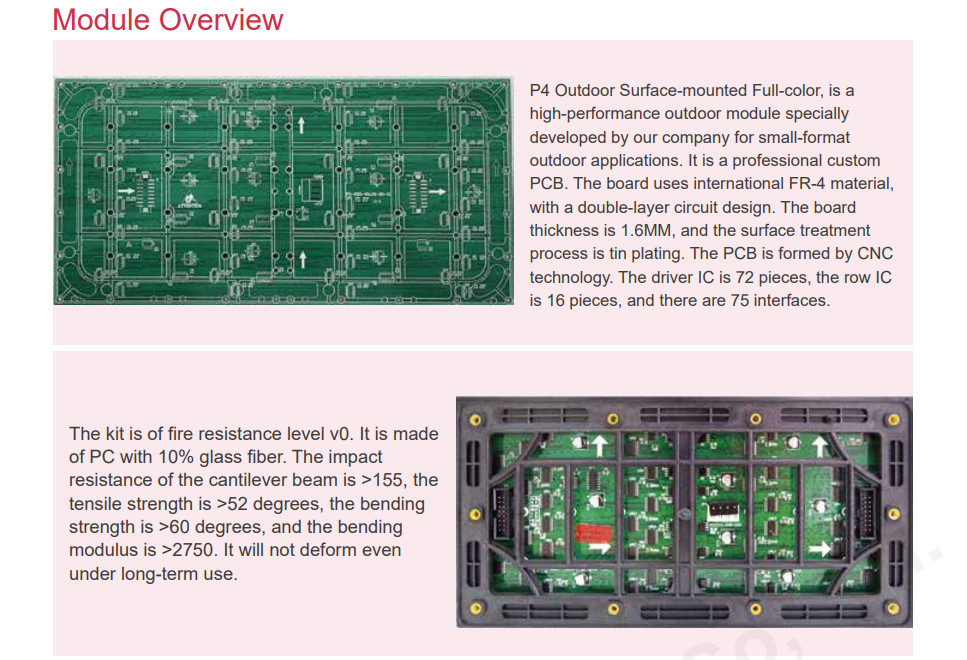 Module Overview

P4 Outdoor Surface-mounted Full-color, is a high-performance outdoor module specially developed by our company for small-format outdoor applications. It is a professional custom PCB. The board uses international FR-4 material, with a double-layer circuit design. The board thickness is 1.6MM, and the surface treatment process is tin plating. The PCB is formed by CNC technology. The driver IC is 72 pieces, the row IC is 16 pieces, and there are 75 interfaces.

The kit is of fire resistance level v0. It is made of PC with 10% glass fiber. The impact resistance of the cantilever beam is >155, the tensile strength is >52 degrees, the bending strength is >60 degrees, and the bending modulus is >2750. It will not deform even under long-term use.