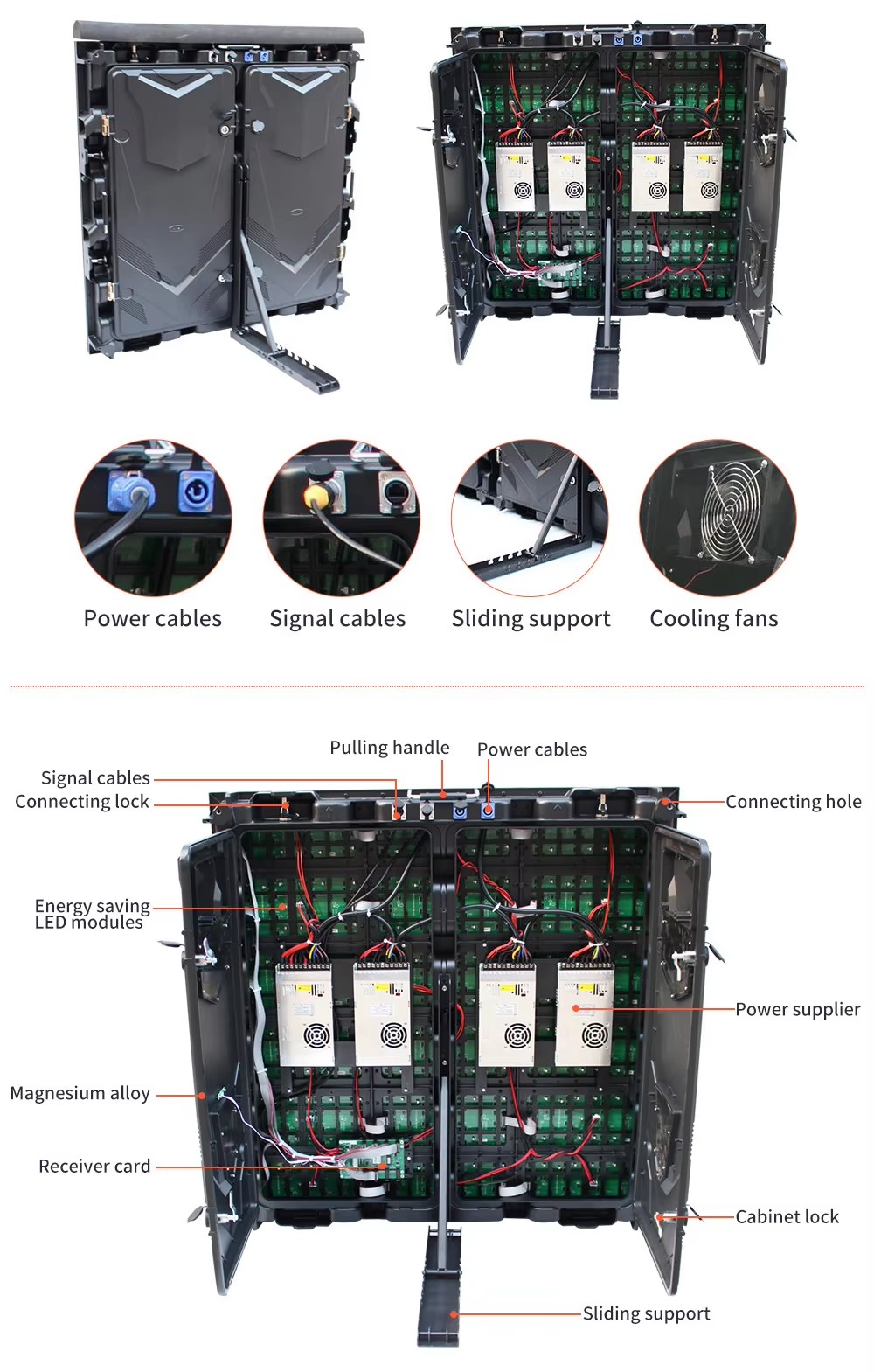 Power cables

Signal cables

Sliding support

Cooling fans

Pulling handle

Power cables

Signal cables

Connecting lock

Connecting hole

Energy saving LED modules

Power supplier

Magnesium alloy

Receiver card

Cabinet lock

Sliding support